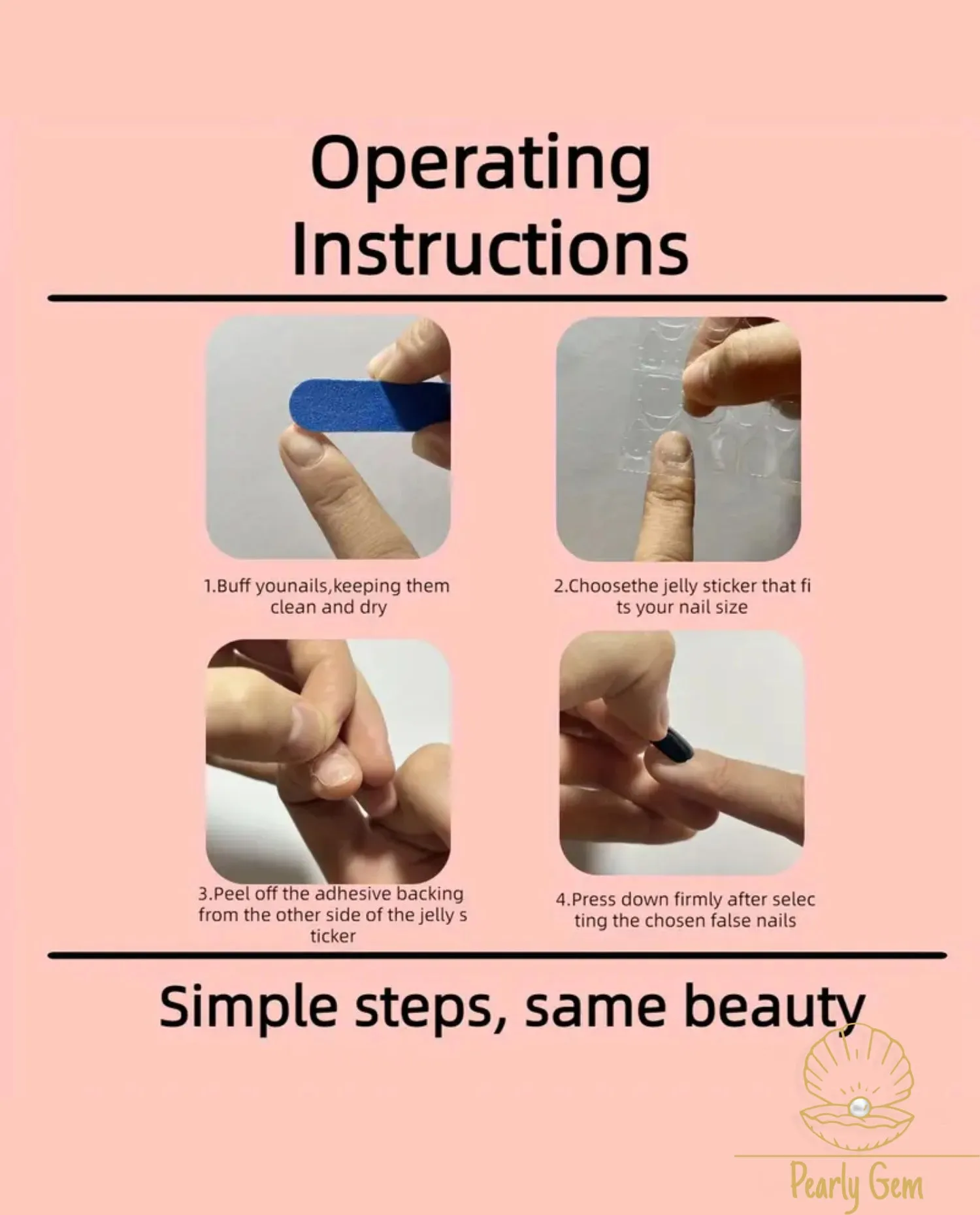 Operating Instructions

1.Buff younails,keeping them clean and dry

2.Choosethe jelly sticker that fi ts your nail size

3.Peel off the adhesive backing from the other side of the jelly s ticker

4.Press down firmly after selec ting the chosen false nails

Simple steps, same beauty

Pearly Gem